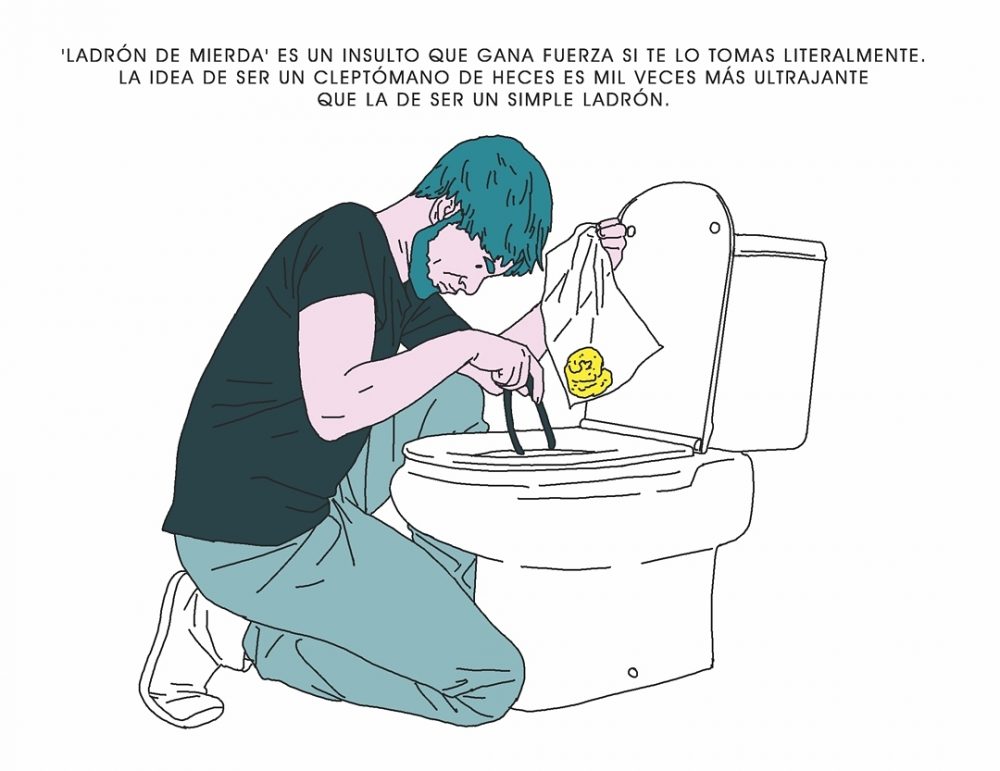 'LADRÓN DE MIERDA' ES UN INSULTO QUE GANA FUERZA SI TE LO TOMAS LITERALMENTE. LA IDEA DE SER UN CLEPTÓMANO DE HECES ES MIL VECES MÁS ULTRAJANTE QUE LA DE SER UN SIMPLE LADRÓN.